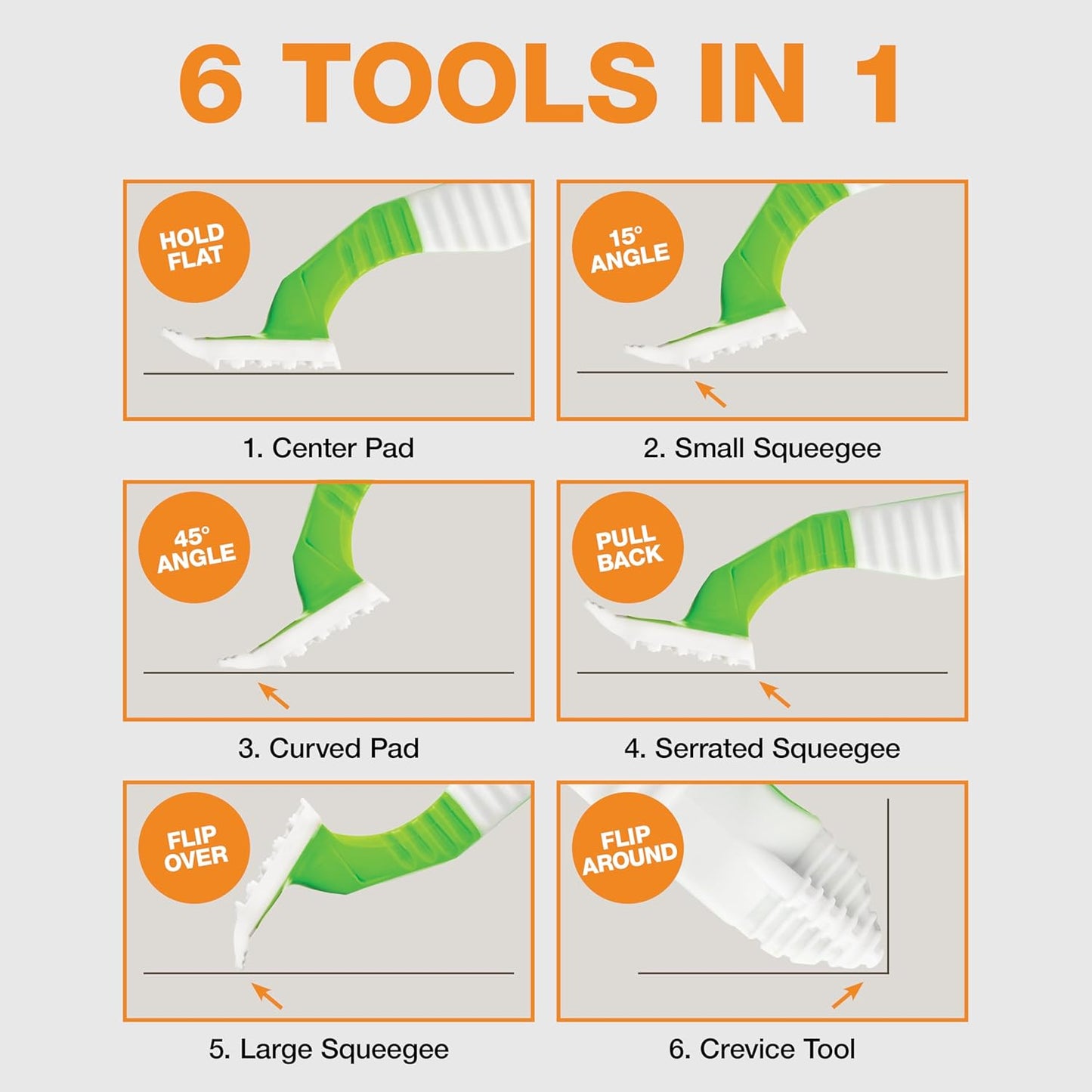 6 TOOLS IN 1

HOLD FLAT

1. Center Pad

15° ANGLE

2. Small Squeegee

45° ANGLE

3. Curved Pad

PULL BACK

4. Serrated Squeegee

FLIP OVER

5. Large Squeegee

FLIP AROUND

6. Crevice Tool