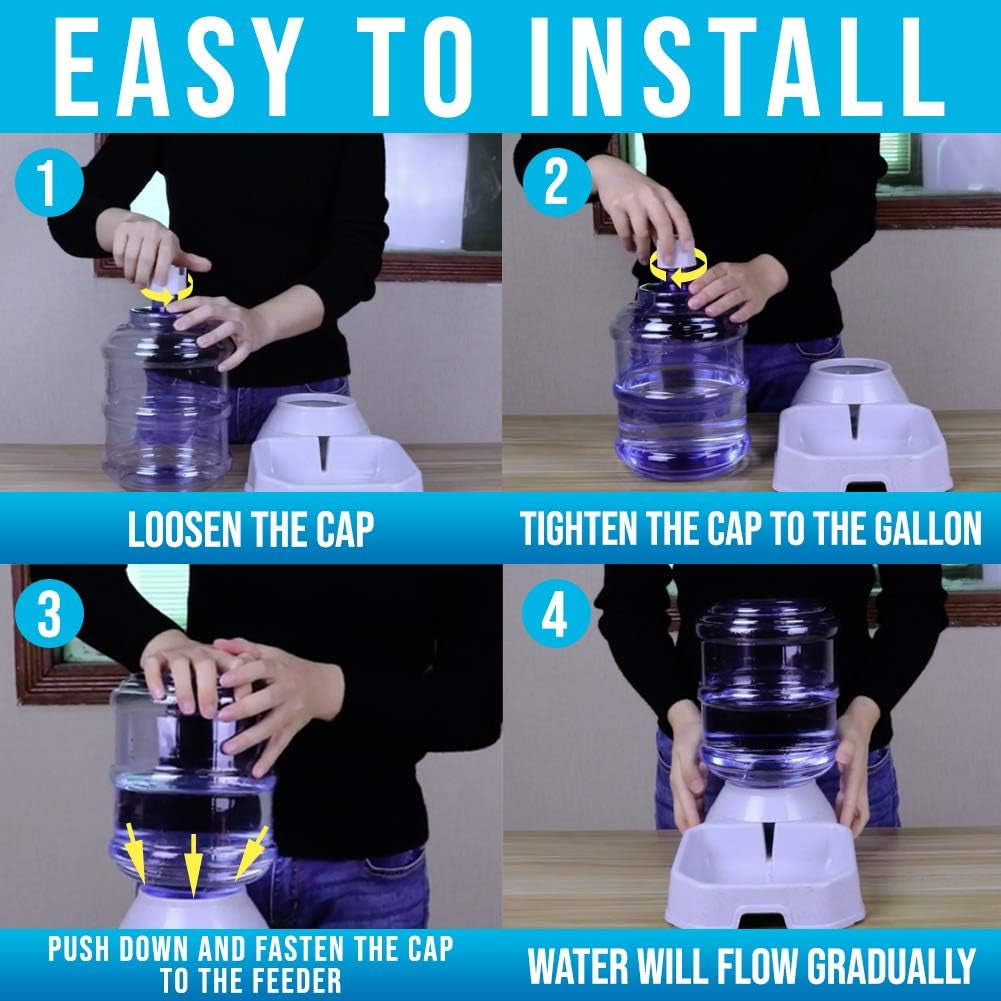 EASY TO INSTALL

1

LOOSEN THE CAP

2

TIGHTEN THE CAP TO THE GALLON

3

PUSH DOWN AND FASTEN THE CAP TO THE FEEDER

4

WATER WILL FLOW GRADUALLY