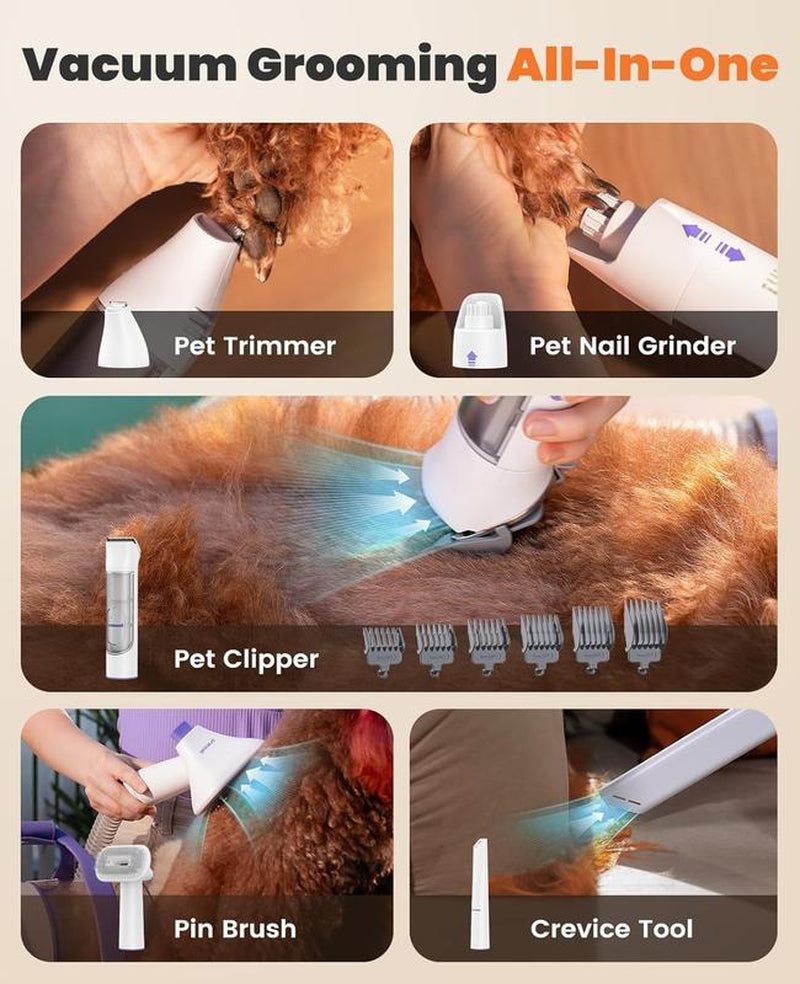 Vacuum Grooming All-In-One

Pet Trimmer

Pet Nail Grinder

Pet Clipper

Pin Brush

Crevice Tool